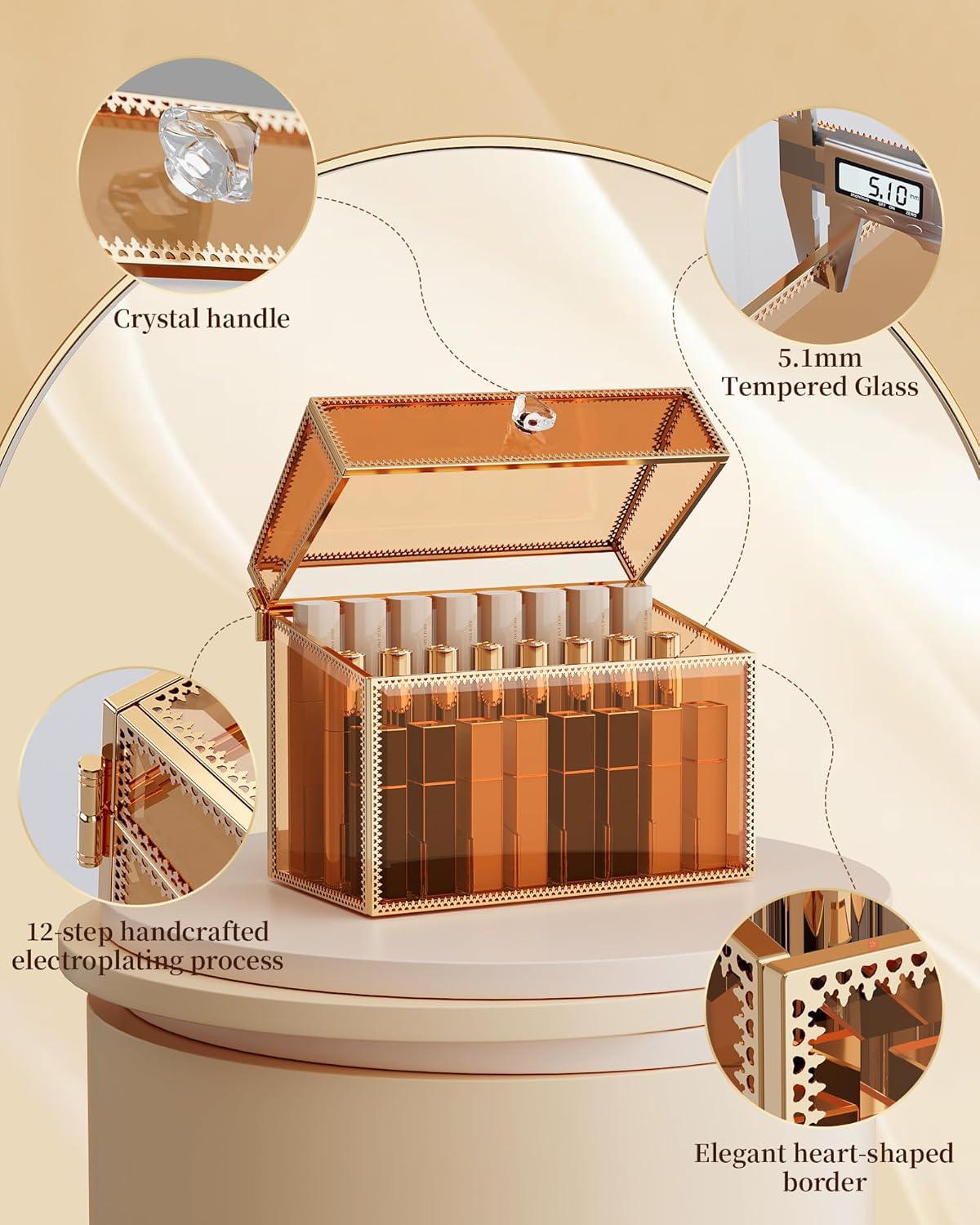 Crystal handle

5.10 mm

5.1mm Tempered Glass

12-step handcrafted electroplating process

Elegant heart-shaped border